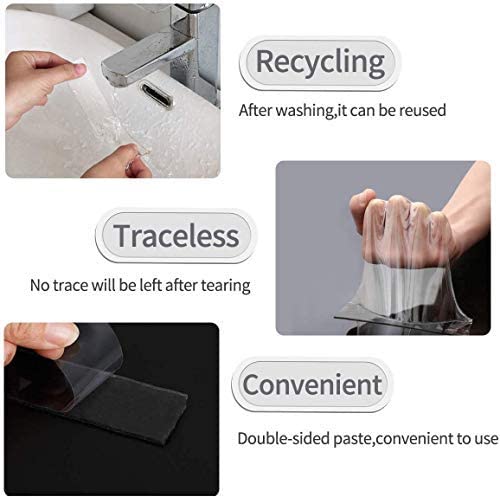 Recycling

After washing,it can be reused

Traceless

No trace will be left after tearing

Convenient

Double-sided paste,convenient to use