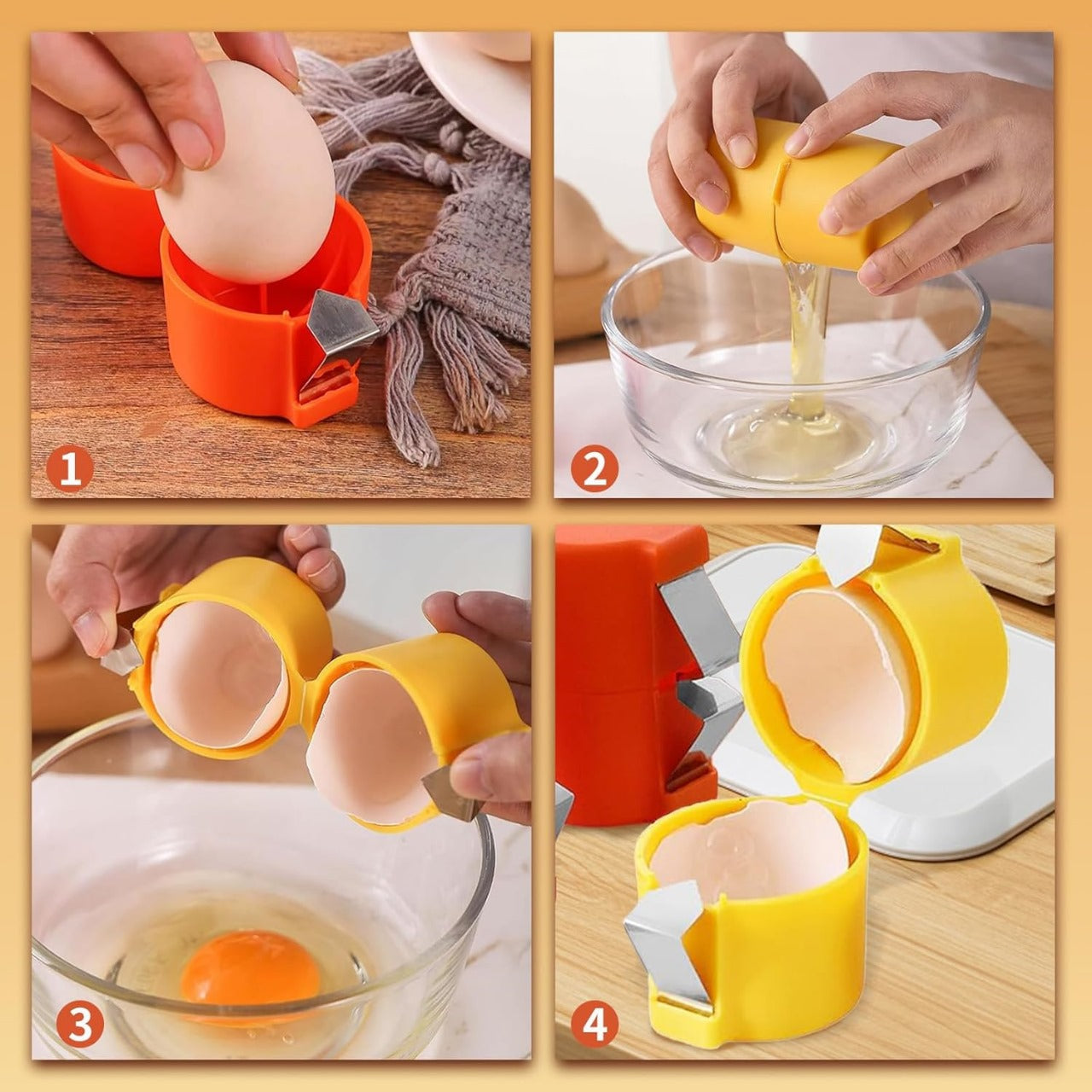 1

2

3

4