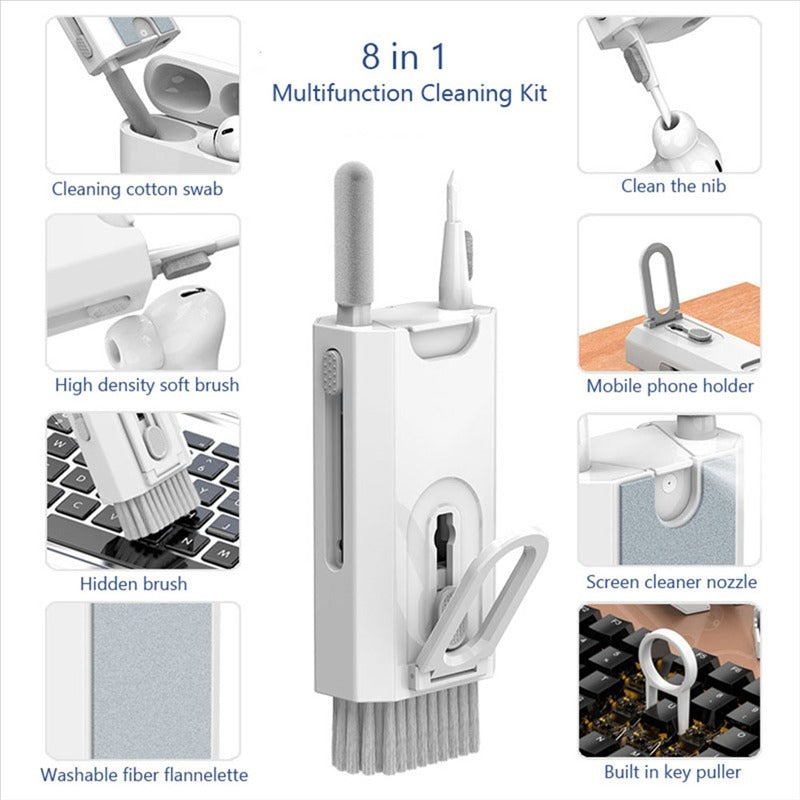 8 in 1
Multifunction Cleaning Kit

Cleaning cotton swab

High density soft brush

Hidden brush

Washable fiber flannelette

Clean the nib

Mobile phone holder

Screen cleaner nozzle

Built in key puller