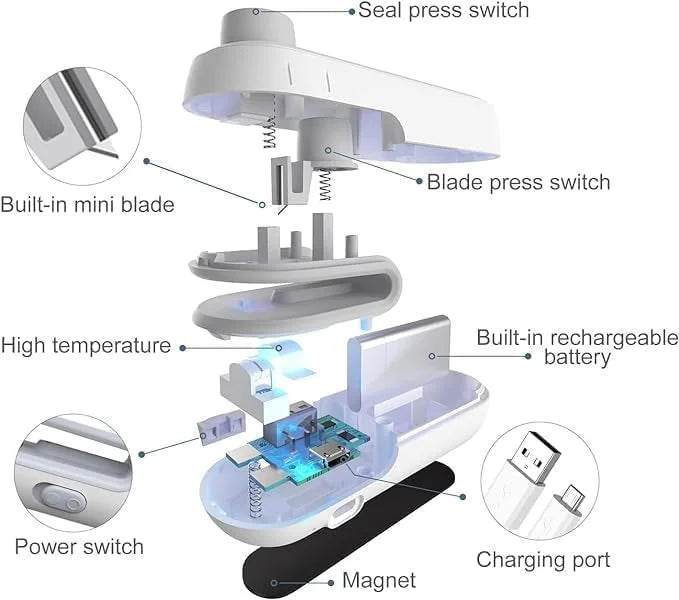 Seal press switch

Built-in mini blade

Blade press switch

High temperature

Built-in rechargeable battery

Power switch

Charging port

Magnet