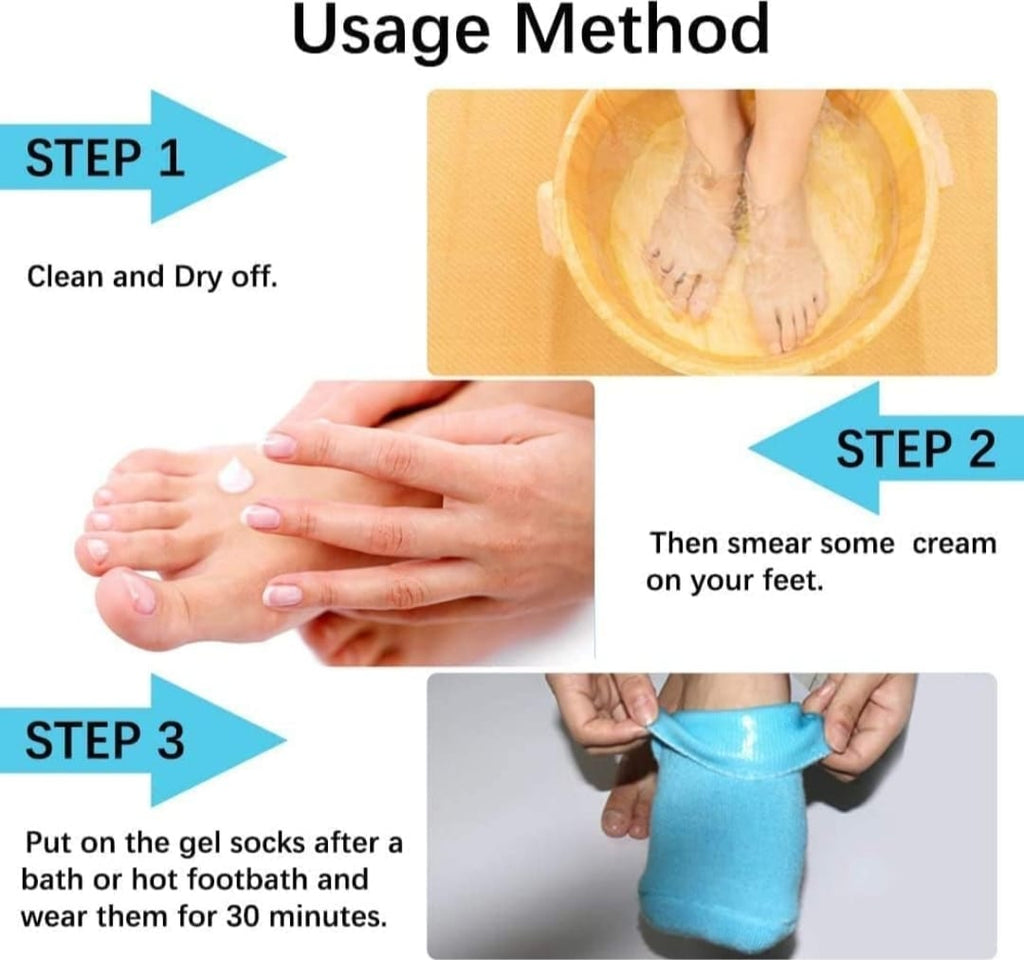 Usage Method

STEP 1

Clean and Dry off.

STEP 2

Then smear some cream on your feet.

STEP 3

Put on the gel socks after a bath or hot footbath and wear them for 30 minutes.