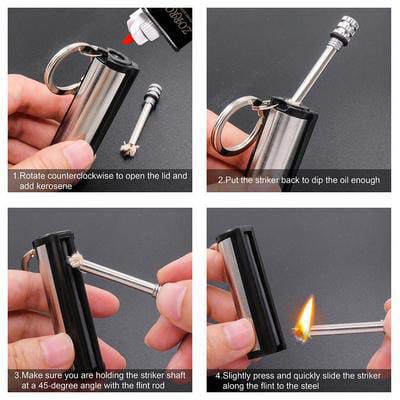 1.Rotate counterclockwise to open the lid and add kerosene

2.Put the striker back to dip the oil enough

3.Make sure you are holding the striker shaft at a 45-degree angle with the flint rod

4.Slightly press and quickly slide the striker along the flint to the steel