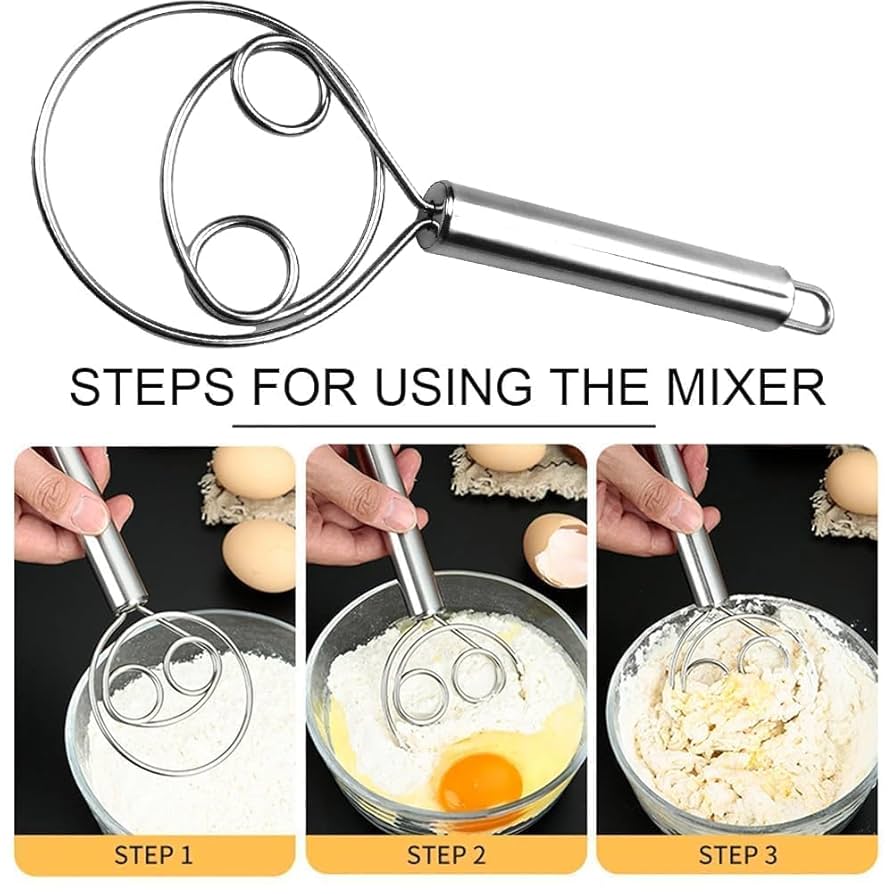 STEPS FOR USING THE MIXER

STEP 1

STEP 2

STEP 3