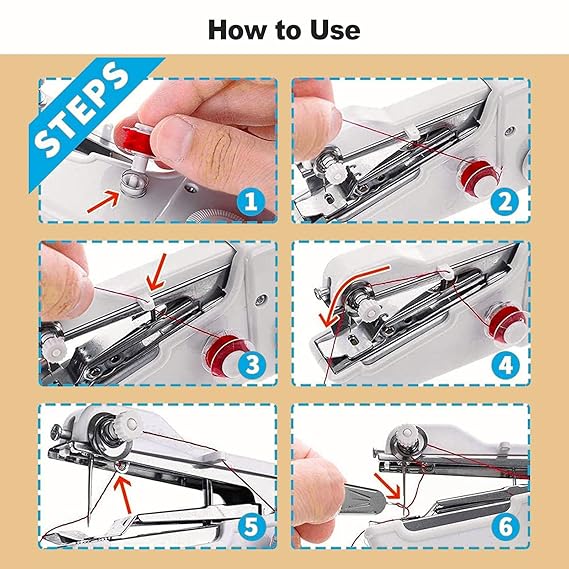 How to Use

STEPS

1

2

3

4

5

6