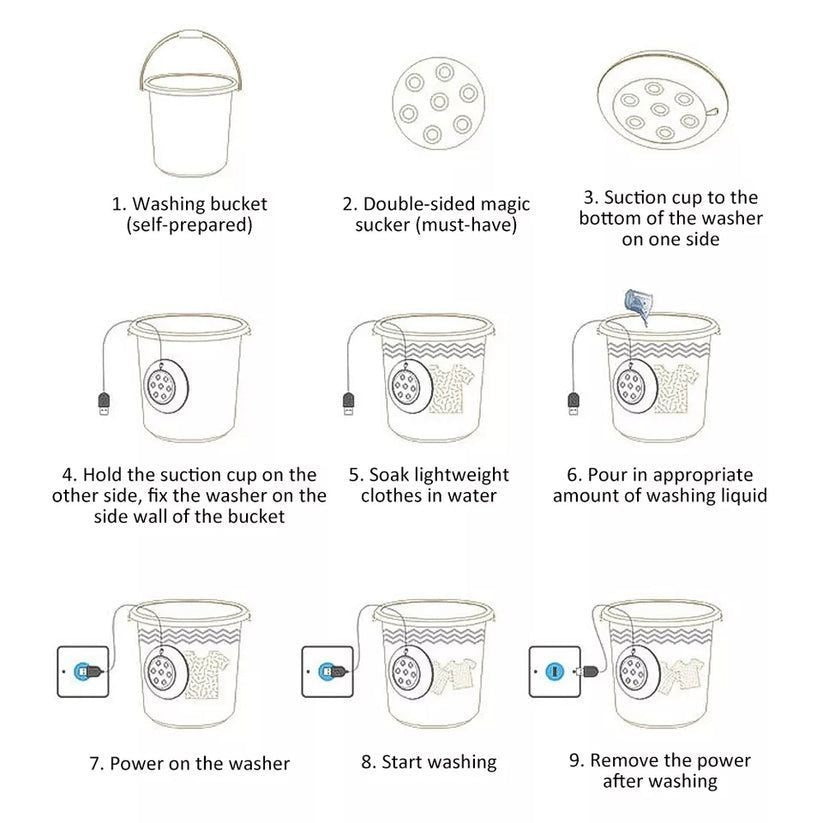 1. Washing bucket (self-prepared)

2. Double-sided magic sucker (must-have)

3. Suction cup to the bottom of the washer on one side

4. Hold the suction cup on the other side, fix the washer on the side wall of the bucket

5. Soak lightweight clothes in water

6. Pour in appropriate amount of washing liquid

7. Power on the washer

8. Start washing

9. Remove the power after washing